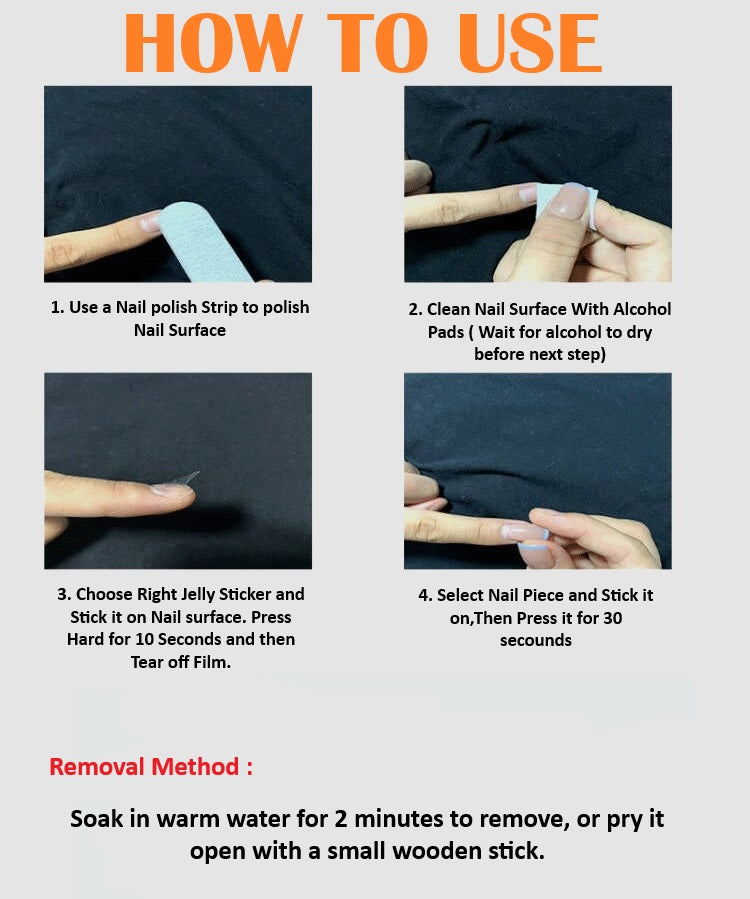 HOW TO USE

1. Use a Nail polish Strip to polish Nail Surface

2. Clean Nail Surface With Alcohol Pads ( Wait for alcohol to dry before next step)

3. Choose Right Jelly Sticker and Stick it on Nail surface. Press Hard for 10 Seconds and then Tear off Film.

4. Select Nail Piece and Stick it on,Then Press it for 30 secounds

Removal Method :

Soak in warm water for 2 minutes to remove, or pry it open with a small wooden stick.